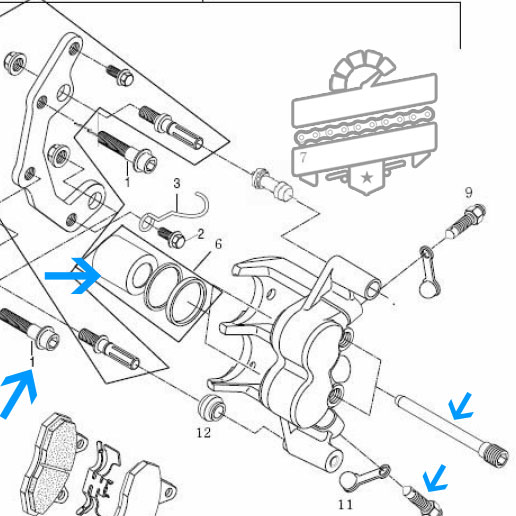 1
3
2
6
7
9
1
12
11